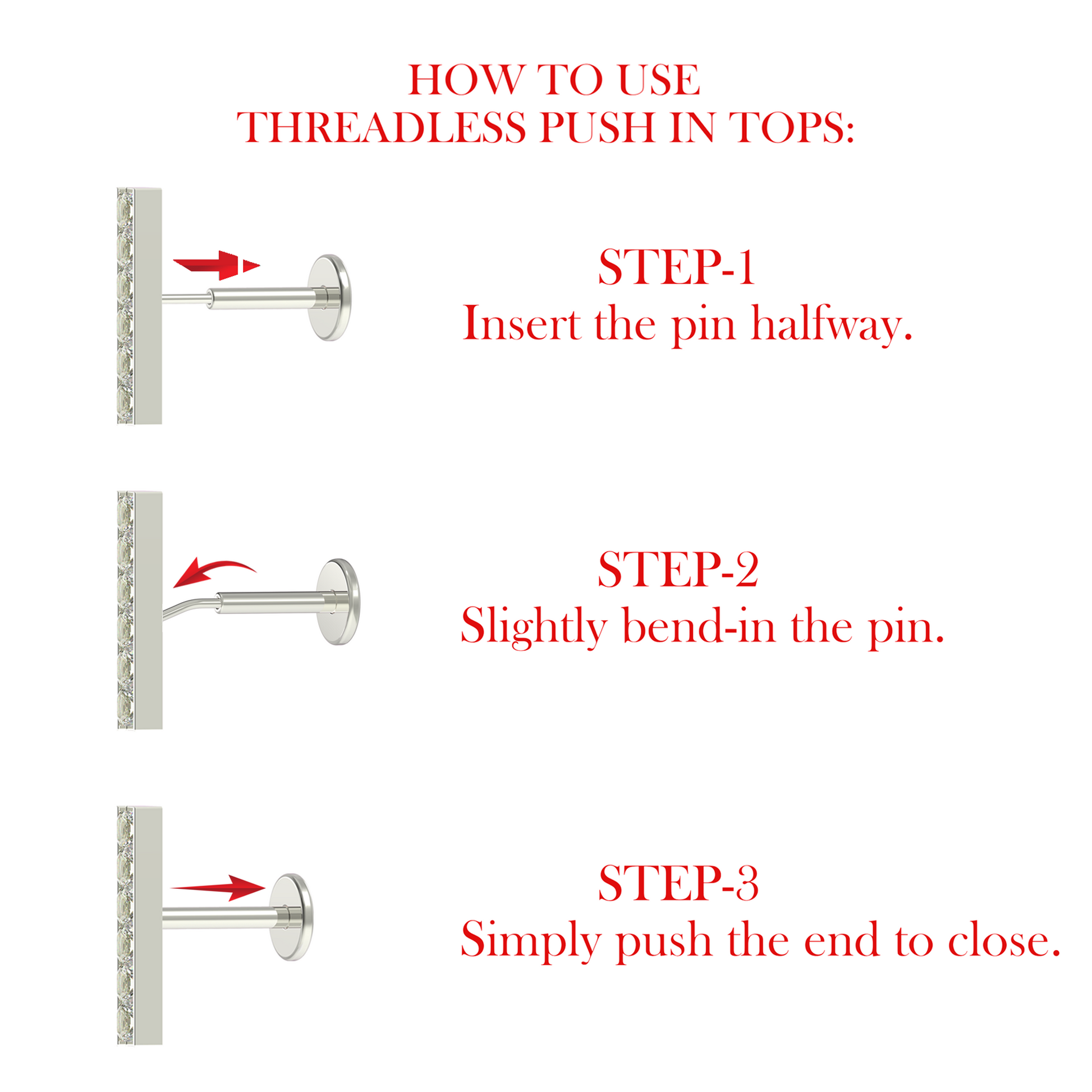 HOW TO USE
THREADLESS PUSH IN TOPS:

STEP-1
Insert the pin halfway.

STEP-2
Slightly bend-in the pin.

STEP-3
Simply push the end to close.